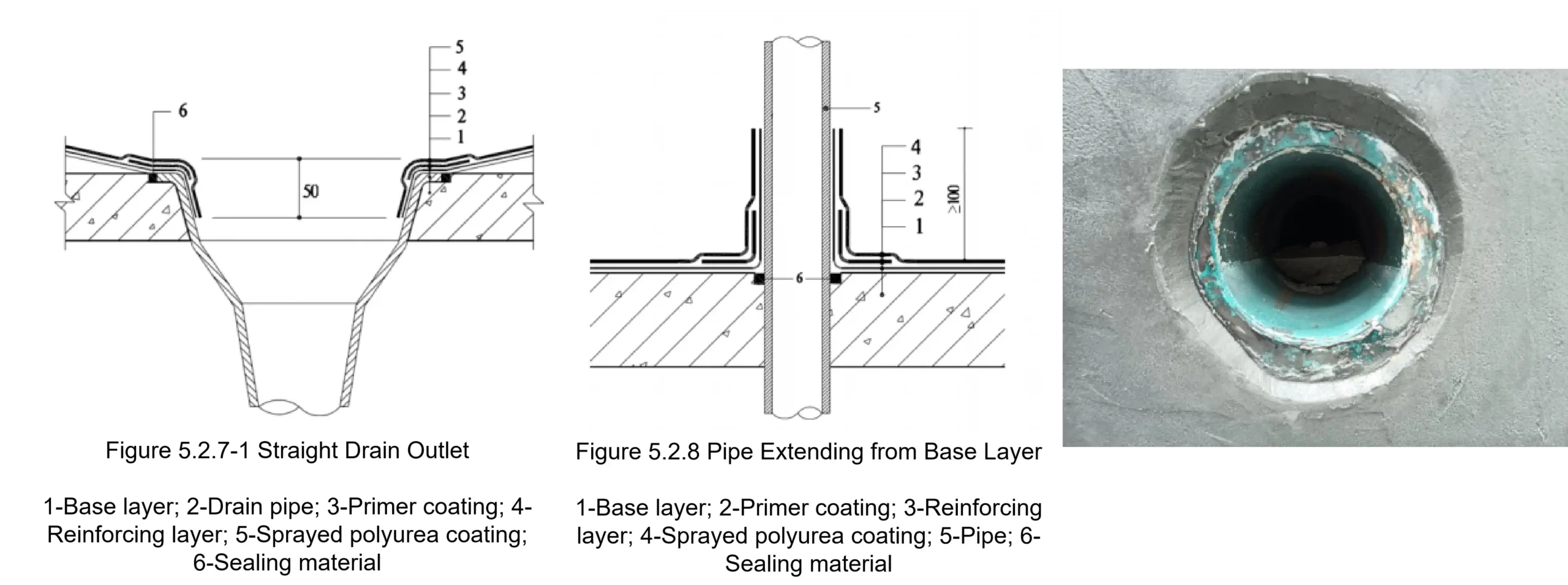 6

5
4
3
2
1

50

Figure 5.2.7-1 Straight Drain Outlet

1-Base layer; 2-Drain pipe; 3-Primer coating; 4-Reinforcing layer; 5-Sprayed polyurea coating; 6-Sealing material

5

4
3
2
1

≥100

6

Figure 5.2.8 Pipe Extending from Base Layer

1-Base layer; 2-Primer coating; 3-Reinforcing layer; 4-Sprayed polyurea coating; 5-Pipe; 6-Sealing material