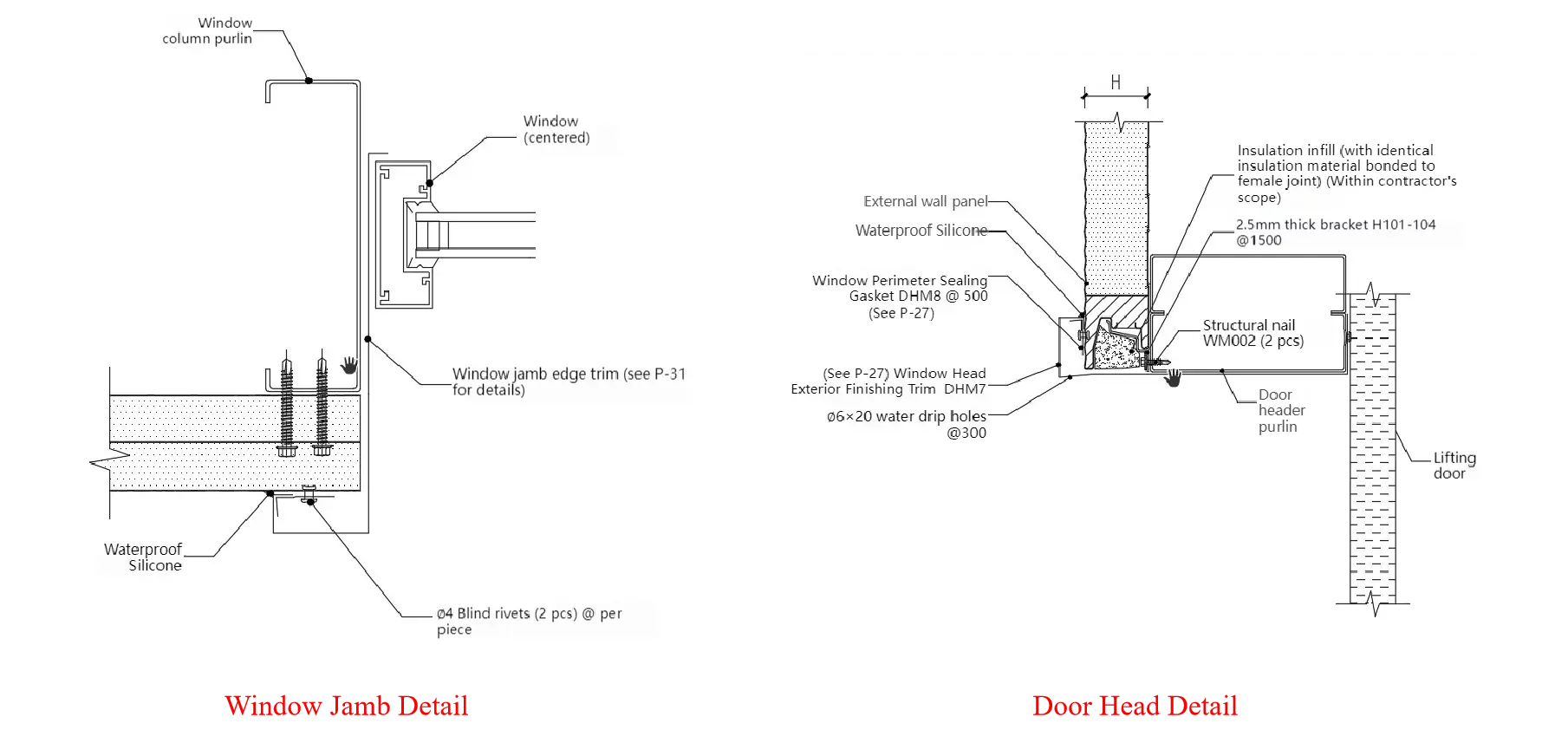 Window column purlin

Window (centered)

Window jamb edge trim (see P-31 for details)

Waterproof Silicone

ø4 Blind rivets (2 pcs) @ per piece

Window Jamb Detail

H

External wall panel

Waterproof Silicone

Window Perimeter Sealing Gasket DHM8 @ 500 (See P-27)

(See P-27) Window Head Exterior Finishing Trim DHM7

ø6×20 water drip holes @300

Insulation infill (with identical insulation material bonded to female joint) (Within contractor's scope)

2.5mm thick bracket H101-104 @1500

Structural nail WM002 (2 pcs)

Door header purlin

Lifting door

Door Head Detail