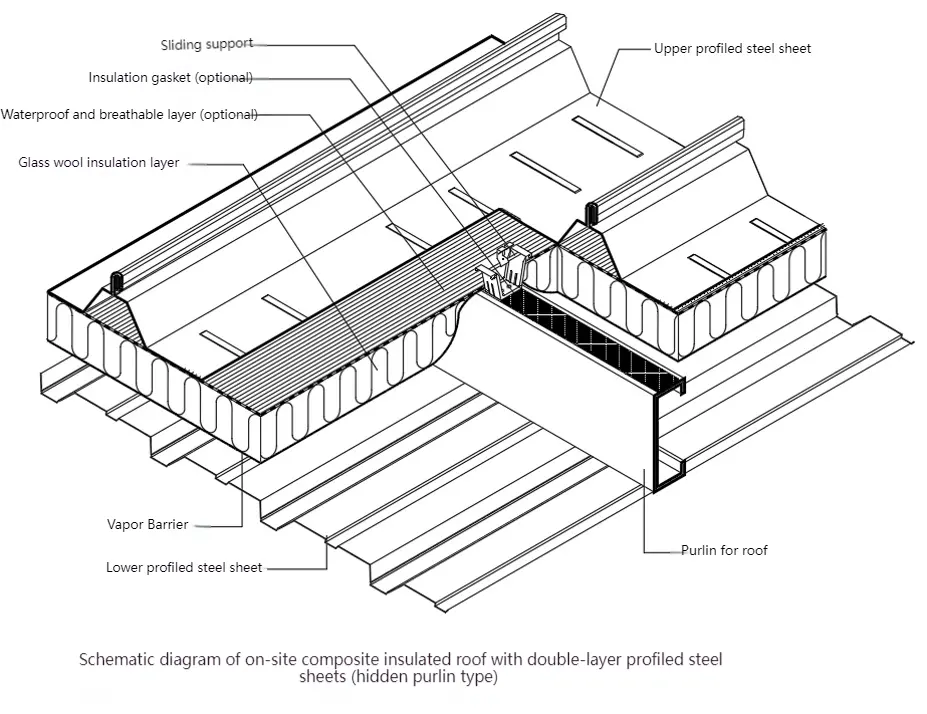 Sliding support

Insulation gasket (optional)

Waterproof and breathable layer (optional)

Glass wool insulation layer

Upper profiled steel sheet

Vapor Barrier

Lower profiled steel sheet

Purlin for roof

Schematic diagram of on-site composite insulated roof with double-layer profiled steel sheets (hidden purlin type)