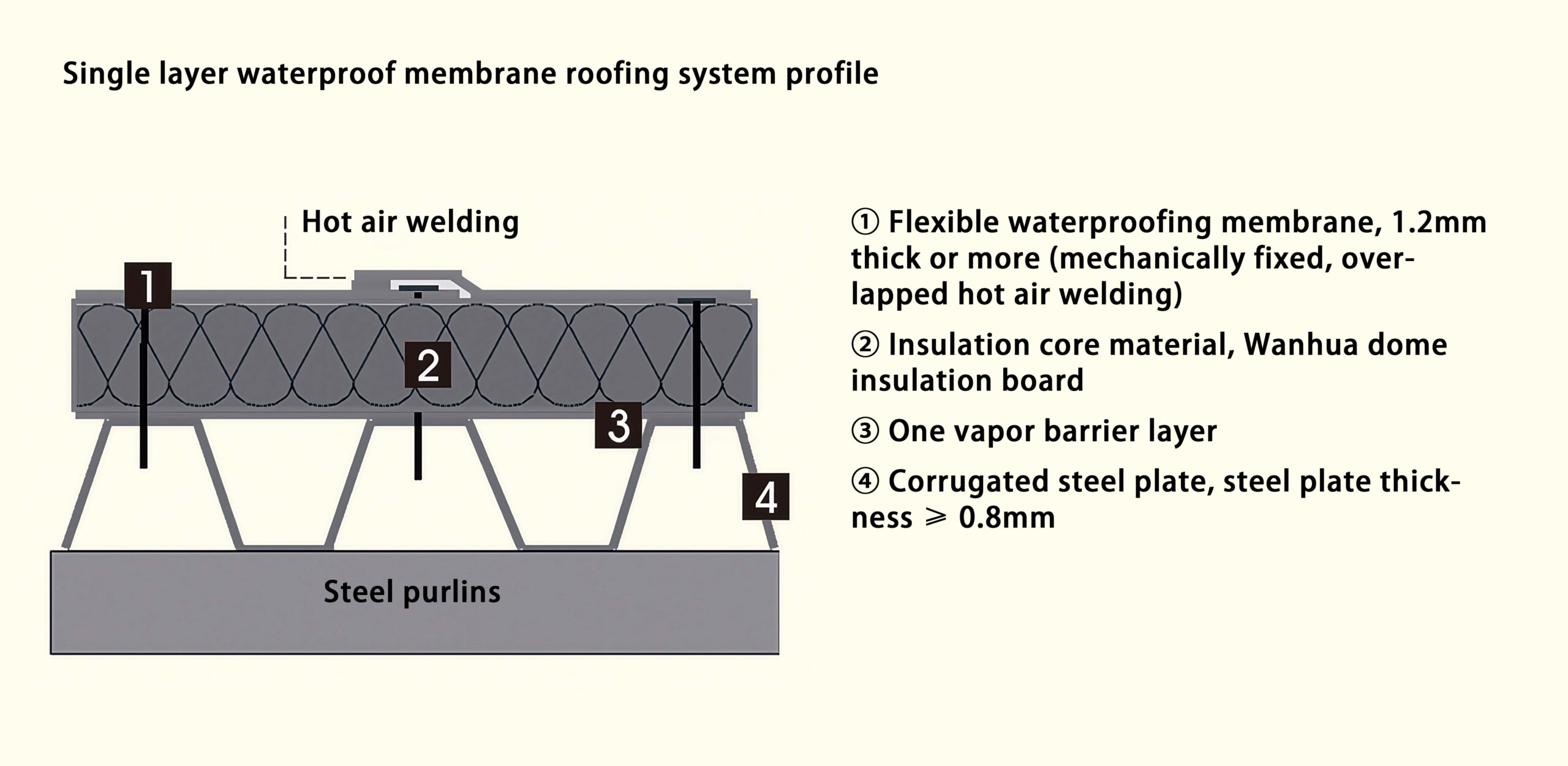 Single layer waterproof membrane roofing system profile

Hot air welding

1

2

3

4

Steel purlins

① Flexible waterproofing membrane, 1.2mm thick or more (mechanically fixed, overlapped hot air welding)

② Insulation core material, Wanhua dome insulation board

③ One vapor barrier layer

④ Corrugated steel plate, steel plate thickness $\geqslant$ 0.8mm